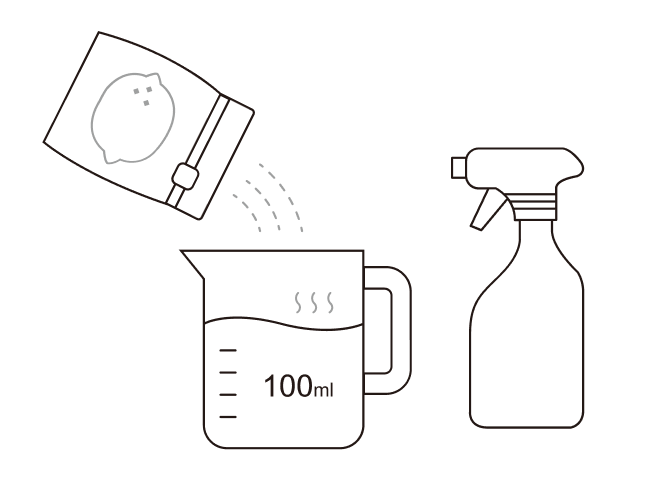 100ml